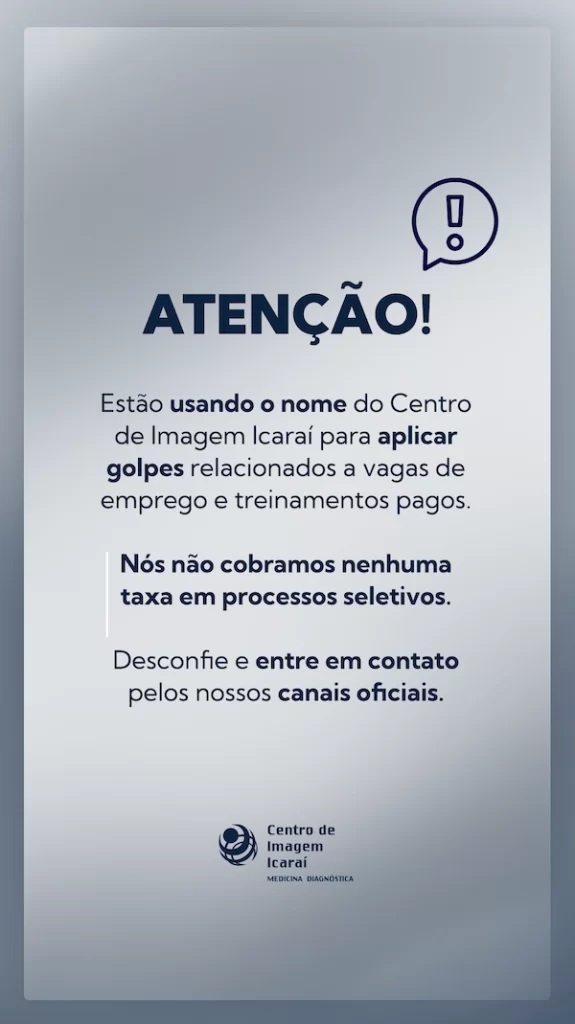 ATENÇÃO!

Estão usando o nome do Centro de Imagem Icaraí para aplicar golpes relacionados a vagas de emprego e treinamentos pagos.

Nós não cobramos nenhuma taxa em processos seletivos.

Desconfie e entre em contato pelos nossos canais oficiais.

Centro de
Imagem
Icaraí
MEDICINA DIAGNÓSTICA